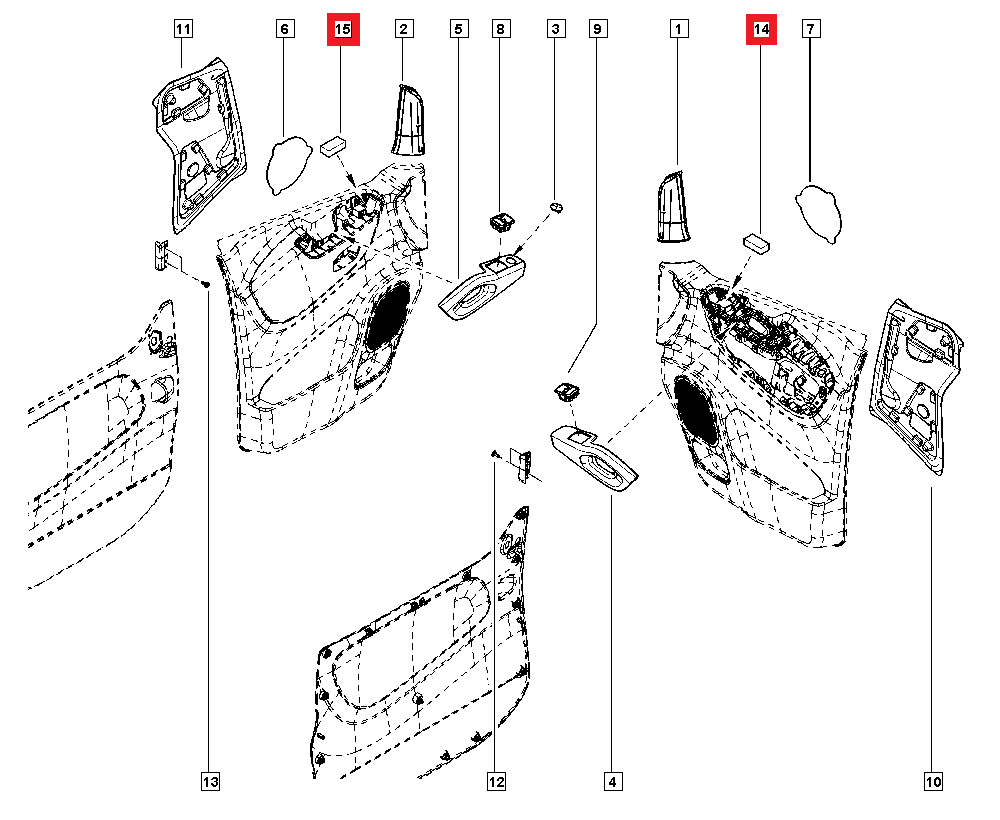 11
6
15
2
5
8
3
9
1
14
7
13
12
4
10